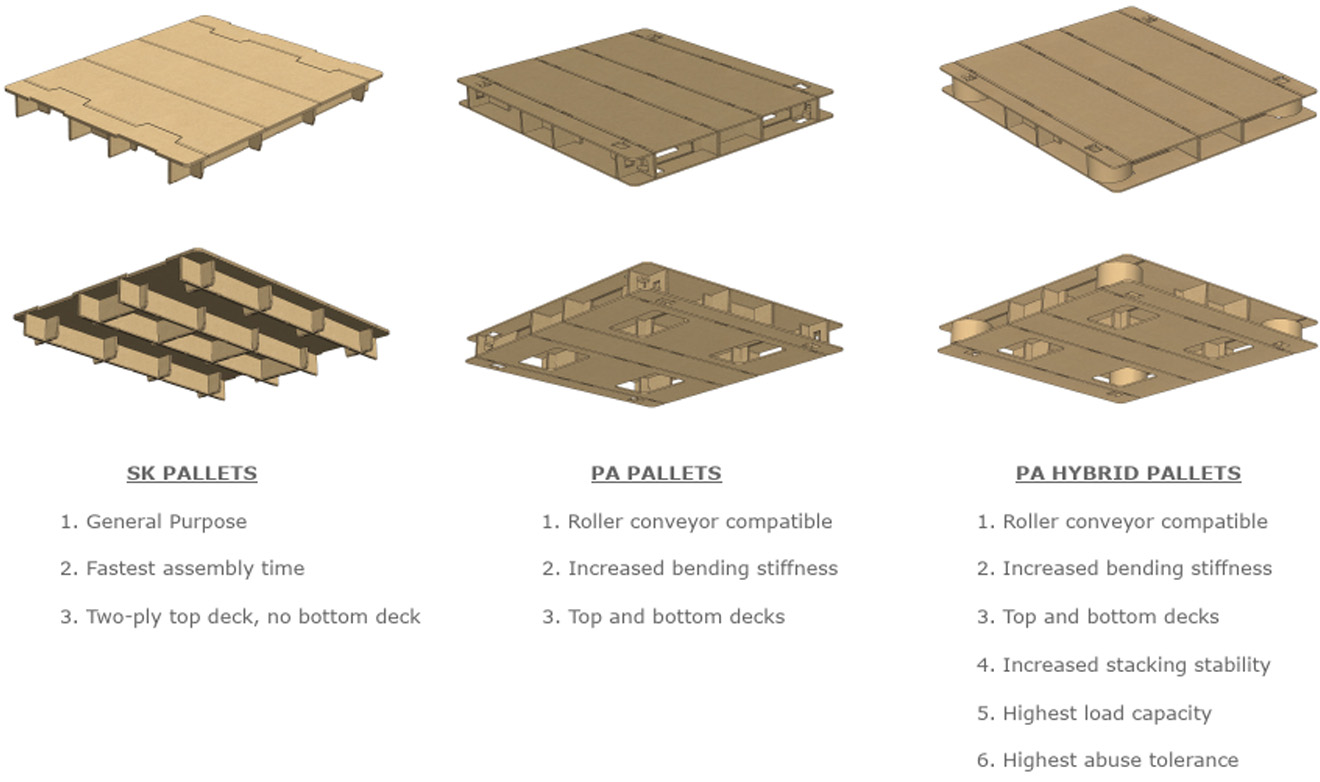 SK PALLETS

1. General Purpose

2. Fastest assembly time

3. Two-ply top deck, no bottom deck

PA PALLETS

1. Roller conveyor compatible

2. Increased bending stiffness

3. Top and bottom decks

PA HYBRID PALLETS

1. Roller conveyor compatible

2. Increased bending stiffness

3. Top and bottom decks

4. Increased stacking stability

5. Highest load capacity

6. Highest abuse tolerance